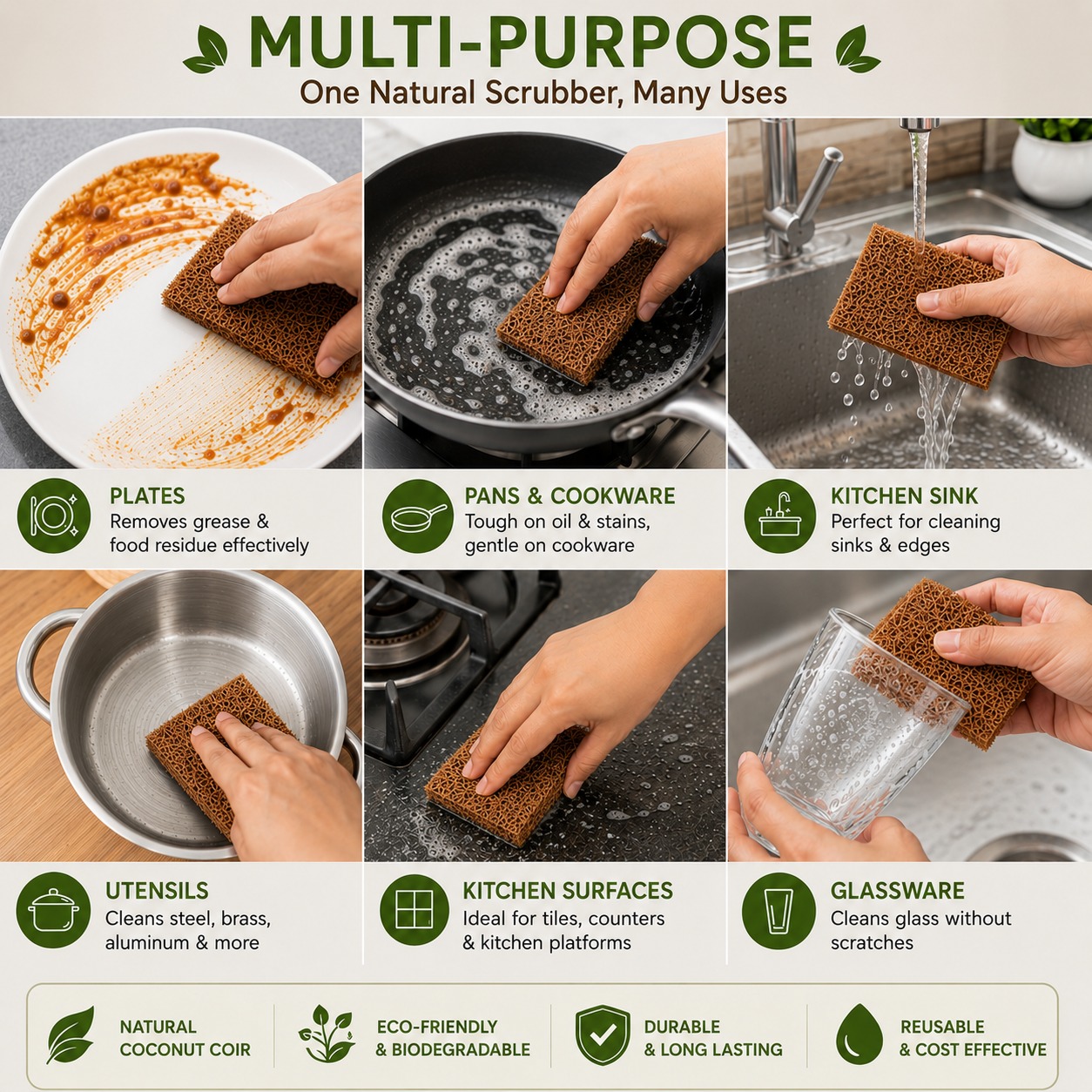 MULTI-PURPOSE

One Natural Scrubber, Many Uses

PLATES
Removes grease & food residue effectively

PANS & COOKWARE
Tough on oil & stains, gentle on cookware

KITCHEN SINK
Perfect for cleaning sinks & edges

UTENSILS
Cleans steel, brass, aluminum & more

KITCHEN SURFACES
Ideal for tiles, counters & kitchen platforms

GLASSWARE
Cleans glass without scratches

NATURAL COCONUT COIR

ECO-FRIENDLY & BIODEGRADABLE

DURABLE & LONG LASTING

REUSABLE & COST EFFECTIVE